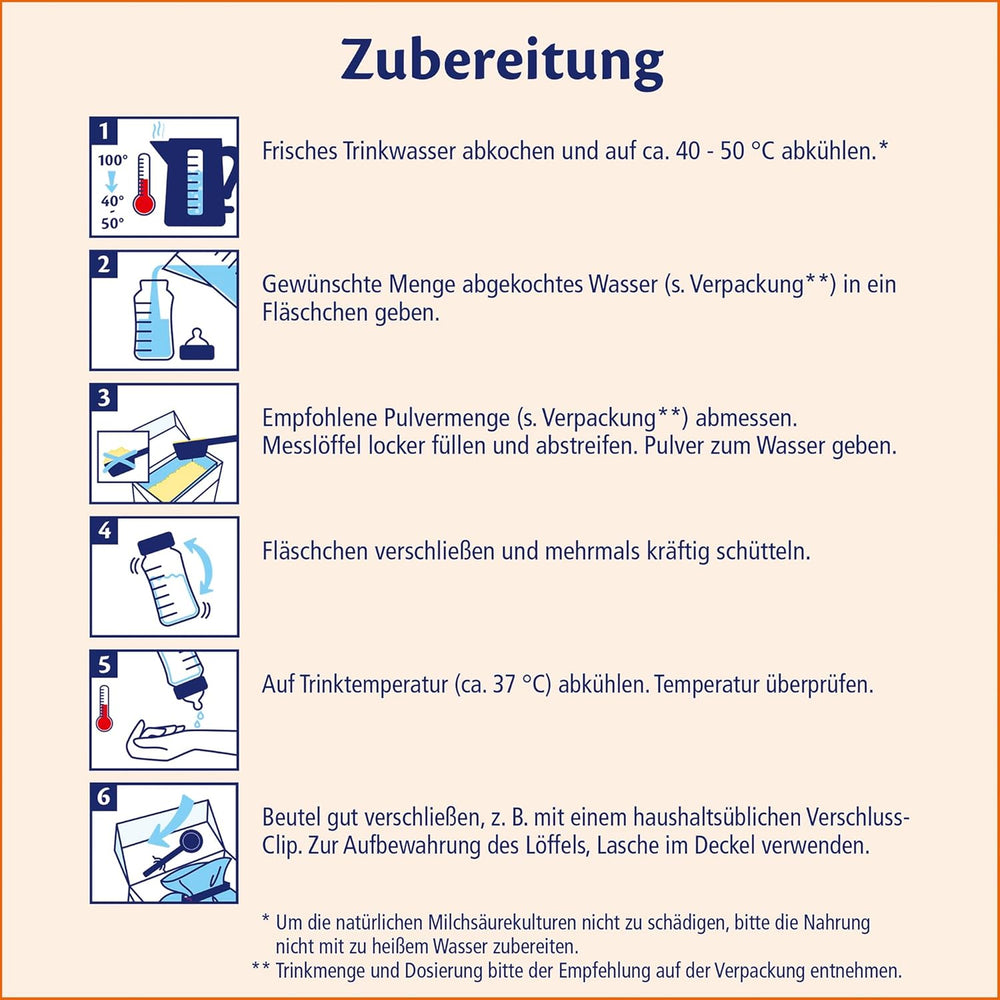 Zubereitung

1
100°
40°
-
50°
Frisches Trinkwasser abkochen und auf ca. 40 - 50 °C abkühlen.*

2
Gewünschte Menge abgekochtes Wasser (s. Verpackung**) in ein Fläschchen geben.

3
Empfohlene Pulvermenge (s. Verpackung**) abmessen. Messlöffel locker füllen und abstreifen. Pulver zum Wasser geben.

4
Fläschchen verschließen und mehrmals kräftig schütteln.

5
Auf Trinktemperatur (ca. 37 °C) abkühlen. Temperatur überprüfen.

6
Beutel gut verschließen, z. B. mit einem haushaltsüblichen Verschluss-Clip. Zur Aufbewahrung des Löffels, Lasche im Deckel verwenden.

* Um die natürlichen Milchsäurekulturen nicht zu schädigen, bitte die Nahrung nicht mit zu heißem Wasser zubereiten.
** Trinkmenge und Dosierung bitte der Empfehlung auf der Verpackung entnehmen.