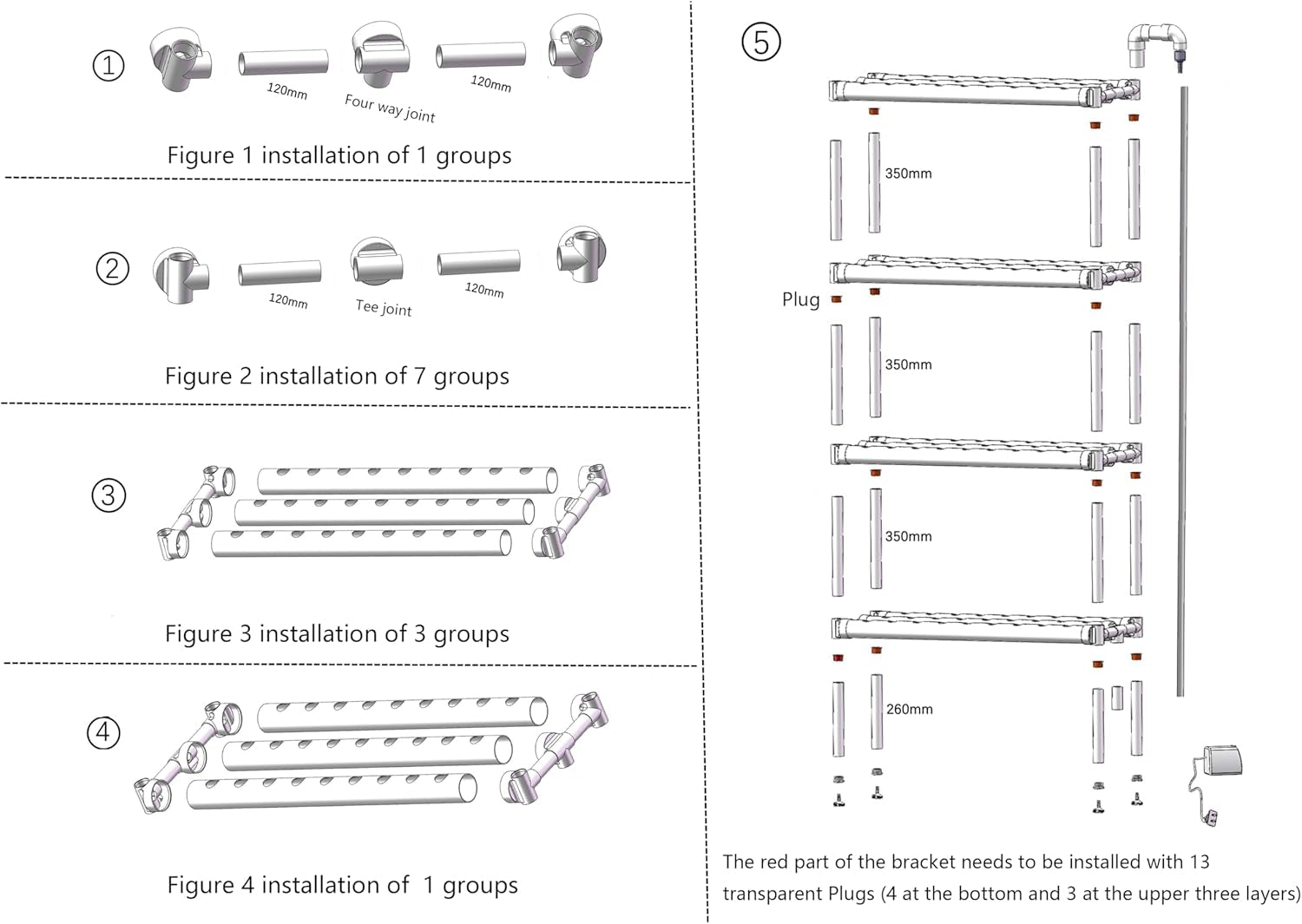 ①

120mm

Four way joint

120mm

Figure 1 installation of 1 groups

②

120mm

Tee joint

120mm

Figure 2 installation of 7 groups

③

Figure 3 installation of 3 groups

④

Figure 4 installation of 1 groups

⑤

350mm

Plug

350mm

350mm

260mm

The red part of the bracket needs to be installed with 13 transparent Plugs (4 at the bottom and 3 at the upper three layers)