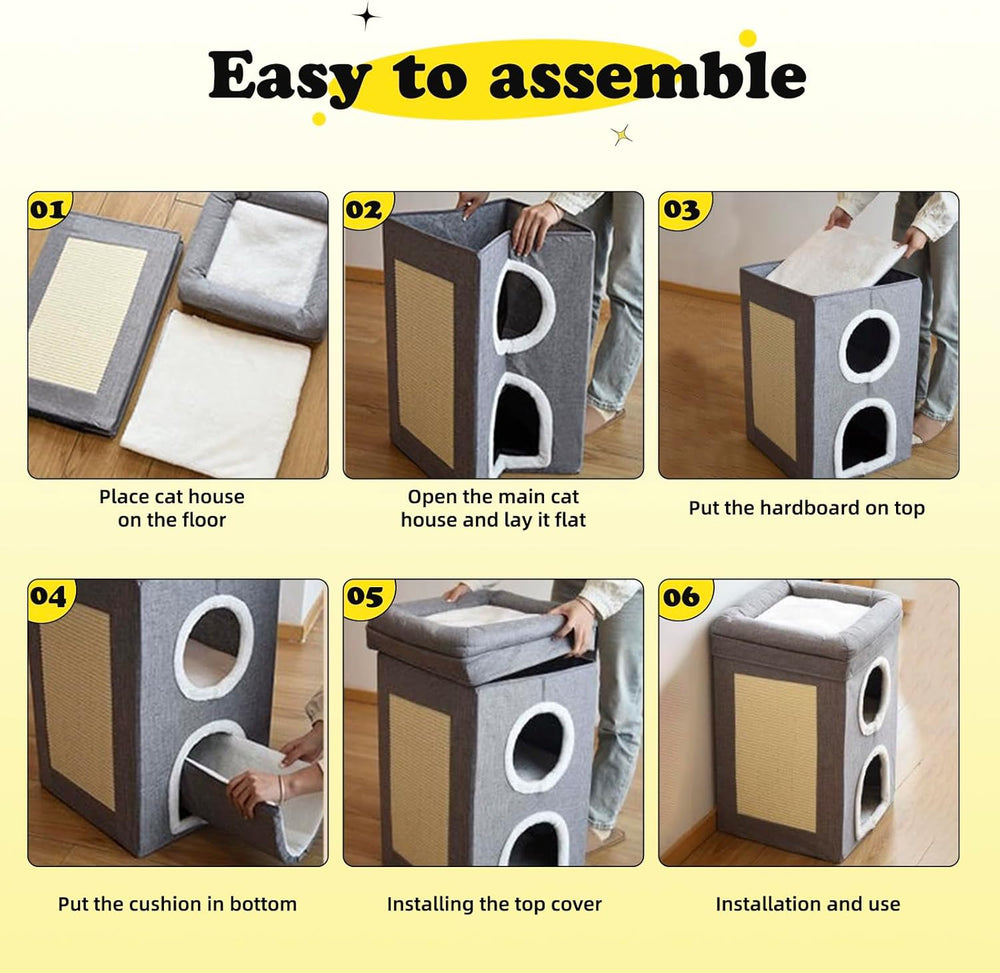 Easy to assemble

01
Place cat house on the floor

02
Open the main cat house and lay it flat

03
Put the hardboard on top

04
Put the cushion in bottom

05
Installing the top cover

06
Installation and use