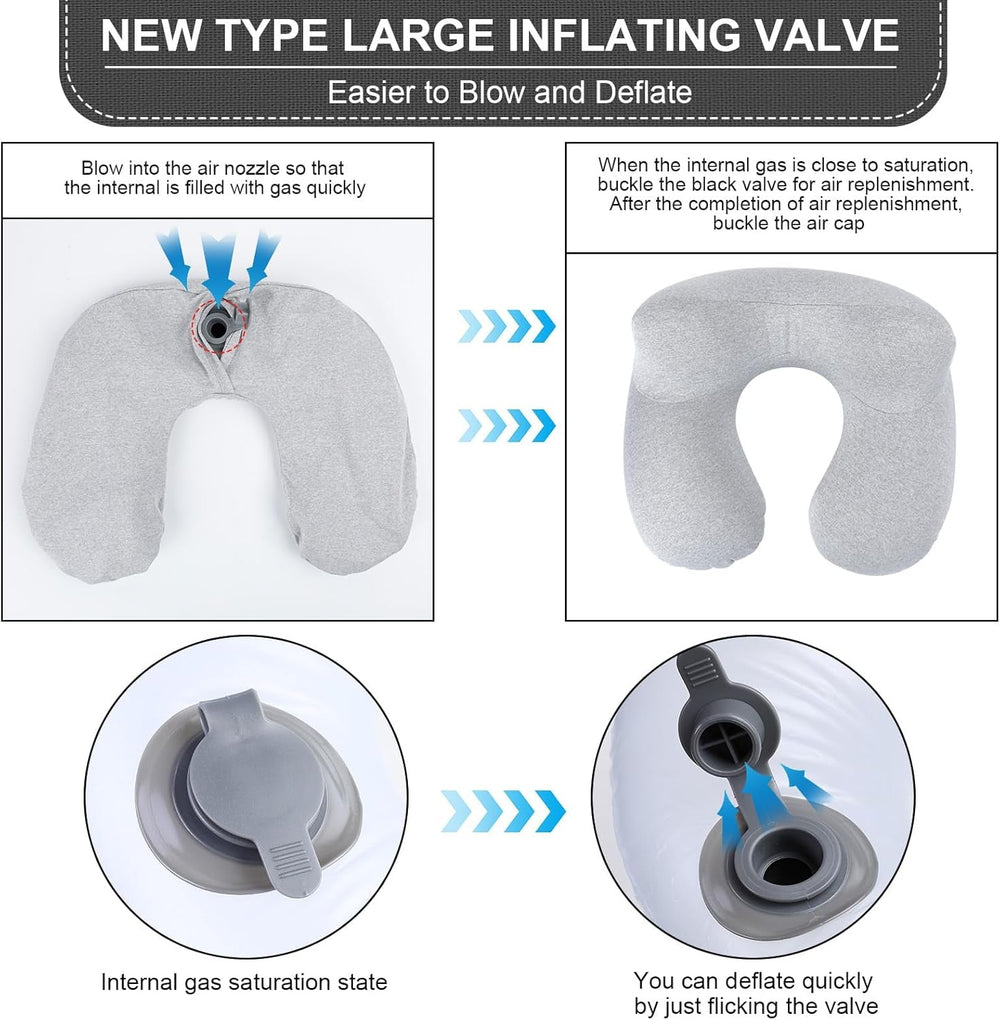 NEW TYPE LARGE INFLATING VALVE

Easier to Blow and Deflate

Blow into the air nozzle so that the internal is filled with gas quickly

When the internal gas is close to saturation, buckle the black valve for air replenishment. After the completion of air replenishment, buckle the air cap

Internal gas saturation state

You can deflate quickly by just flicking the valve