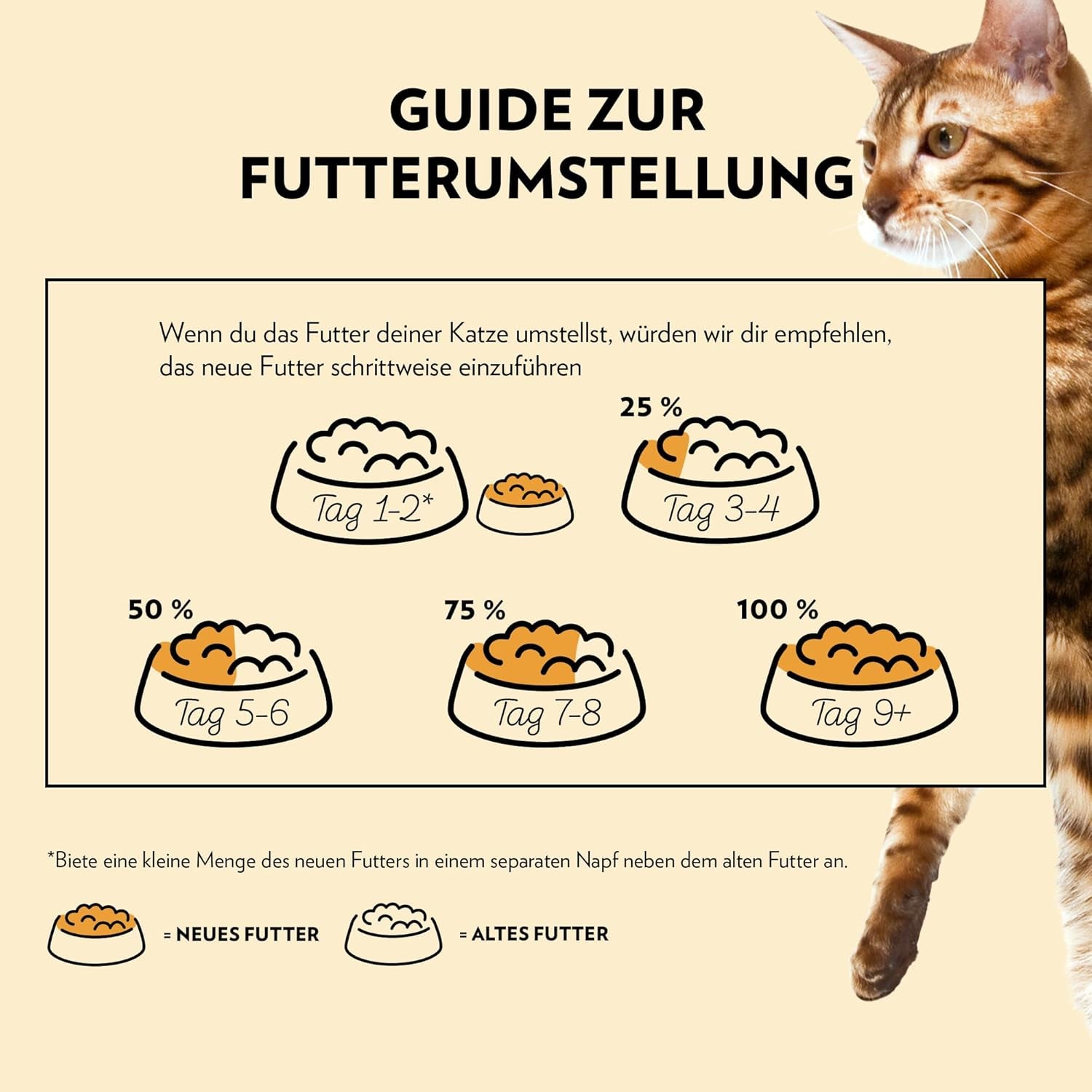 GUIDE ZUR FUTTERUMSTELLUNG

Wenn du das Futter deiner Katze umstellst, würden wir dir empfehlen, das neue Futter schrittweise einzuführen

Tag 1-2*

25 %
Tag 3-4

50 %
Tag 5-6

75 %
Tag 7-8

100 %
Tag 9+

*Biete eine kleine Menge des neuen Futters in einem separaten Napf neben dem alten Futter an.

= NEUES FUTTER = ALTES FUTTER