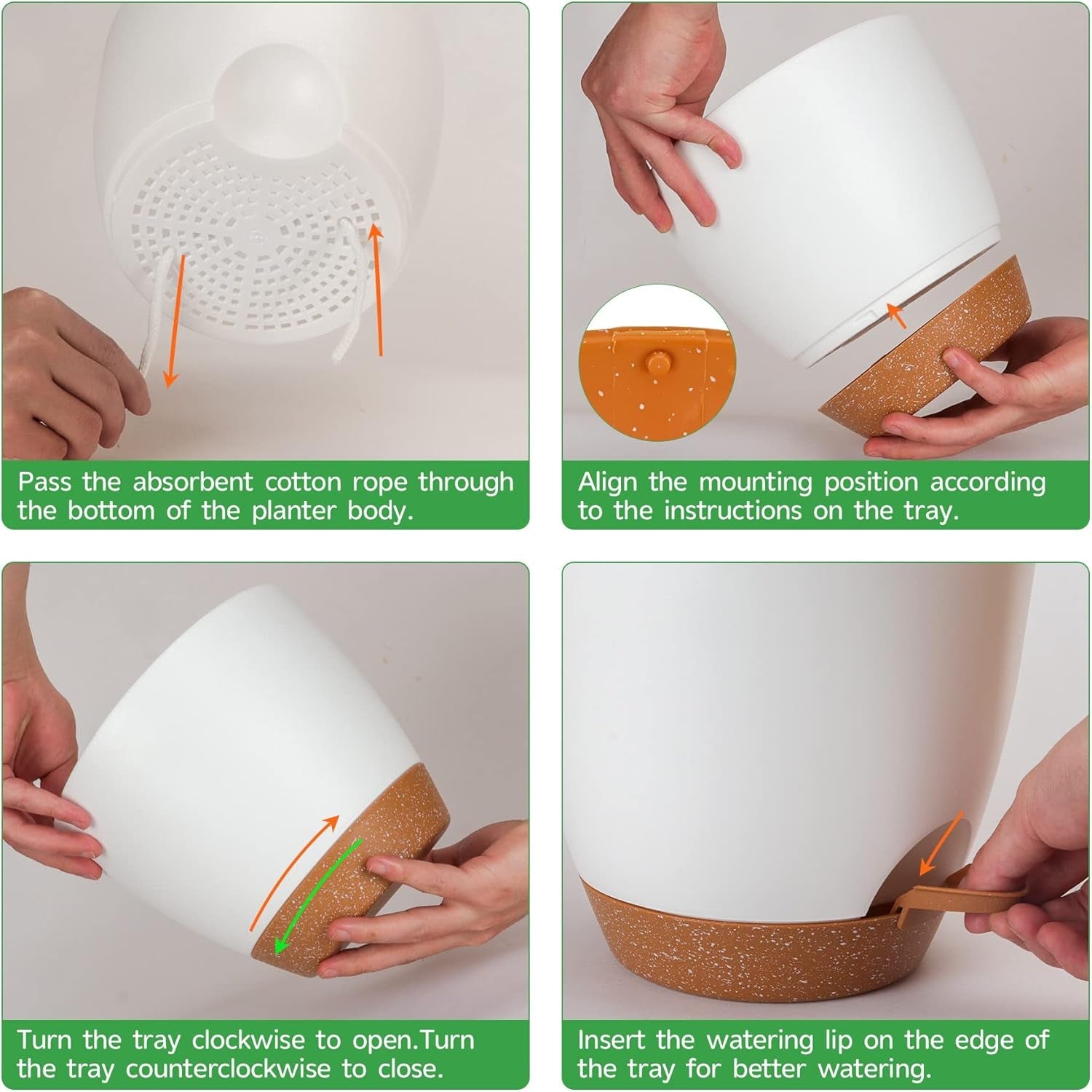 Pass the absorbent cotton rope through the bottom of the planter body.

Align the mounting position according to the instructions on the tray.

Turn the tray clockwise to open.Turn the tray counterclockwise to close.

Insert the watering lip on the edge of the tray for better watering.