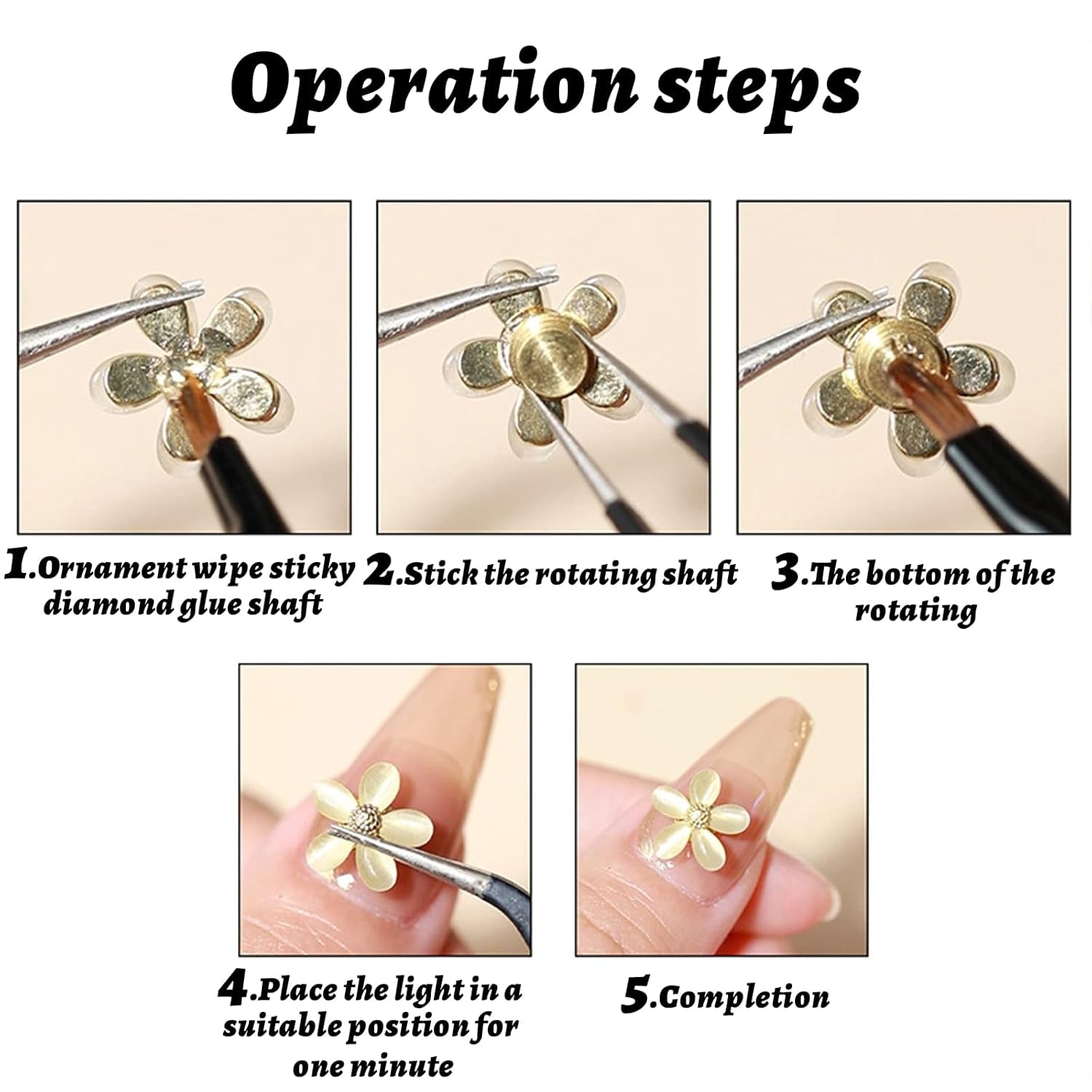 Operation steps

1.Ornament wipe sticky diamond glue shaft

2.Stick the rotating shaft

3.The bottom of the rotating

4.Place the light in a suitable position for one minute

5.Completion