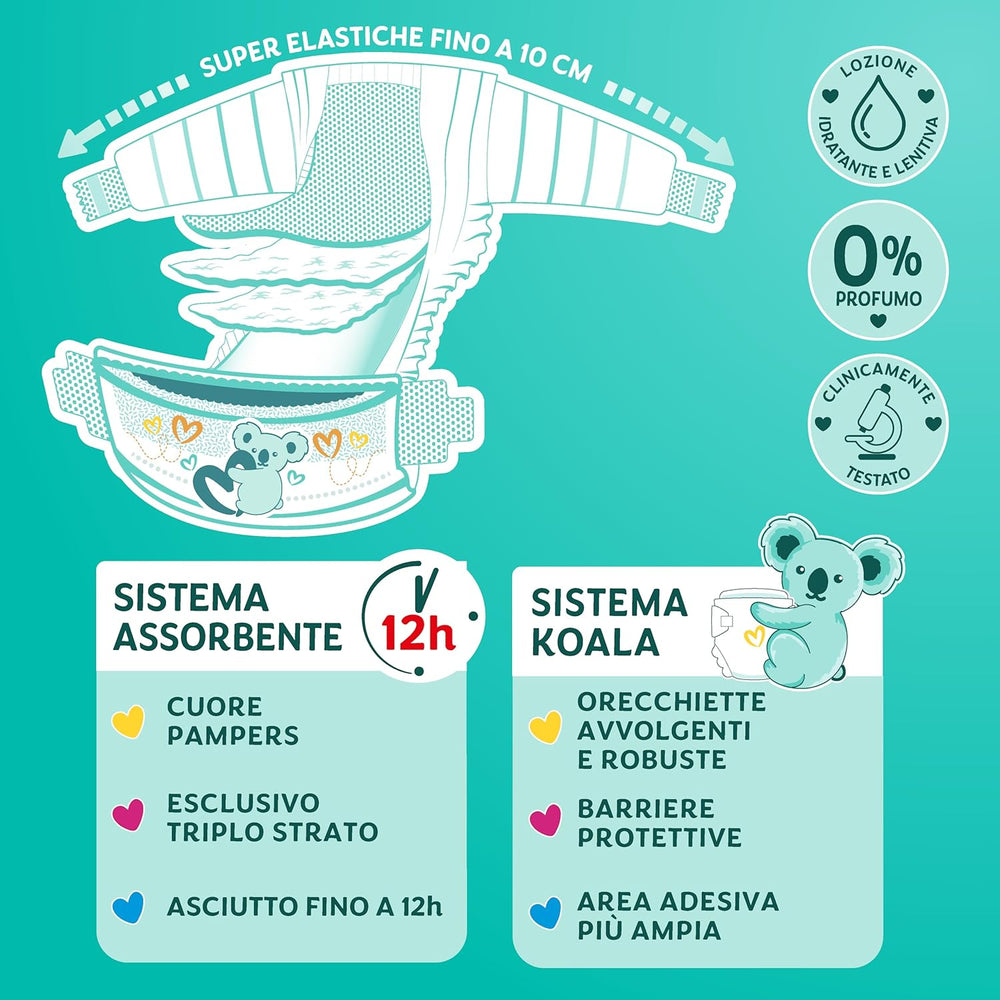 SUPER ELASTICHE FINO A 10 CM

LOZIONE IDRATANTE E LENITIVA

0% PROFUMO

CLINICAMENTE TESTATO

SISTEMA ASSORBENTE

12h

CUORE PAMPERS

ESCLUSIVO TRIPLO STRATO

ASCIUTTO FINO A 12h

SISTEMA KOALA

ORECCHIETTE AVVOLGENTI E ROBUSTE

BARRIERE PROTETTIVE

AREA ADESIVA PIÙ AMPIA