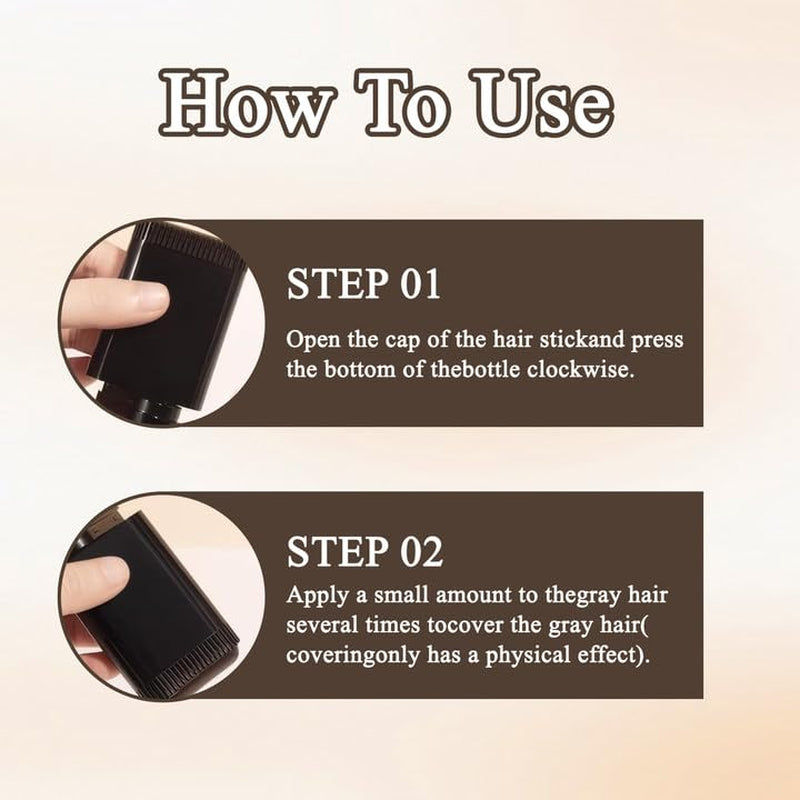 How To Use

STEP 01

Open the cap of the hair stickand press the bottom of thebottle clockwise.

STEP 02

Apply a small amount to thegray hair several times tocover the gray hair( coveringonly has a physical effect).