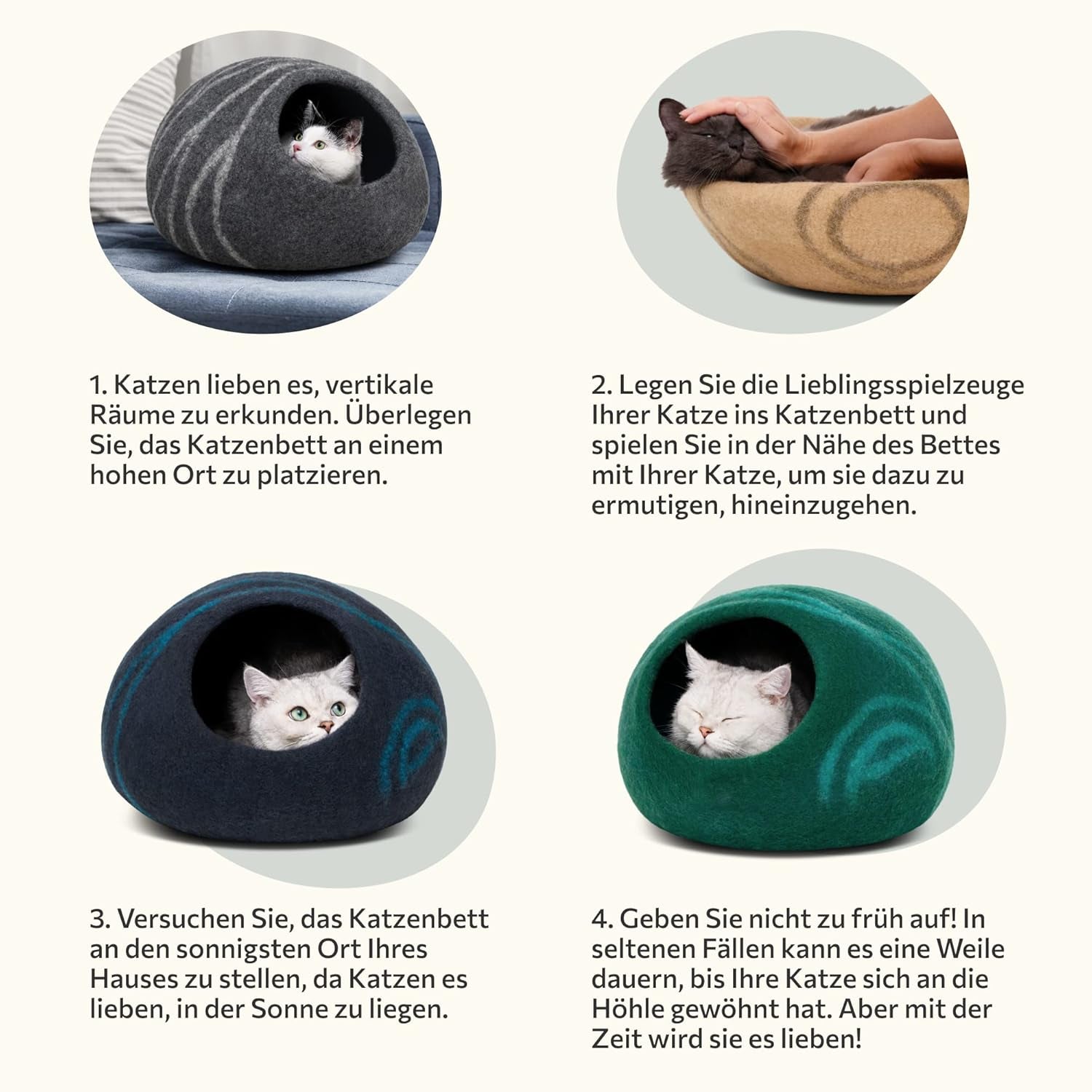 1. Katzen lieben es, vertikale Räume zu erkunden. Überlegen Sie, das Katzenbett an einem hohen Ort zu platzieren.

2. Legen Sie die Lieblingsspielzeuge Ihrer Katze ins Katzenbett und spielen Sie in der Nähe des Bettes mit Ihrer Katze, um sie dazu zu ermutigen, hineinzugehen.

3. Versuchen Sie, das Katzenbett an den sonnigsten Ort Ihres Hauses zu stellen, da Katzen es lieben, in der Sonne zu liegen.

4. Geben Sie nicht zu früh auf! In seltenen Fällen kann es eine Weile dauern, bis Ihre Katze sich an die Höhle gewöhnt hat. Aber mit der Zeit wird sie es lieben!