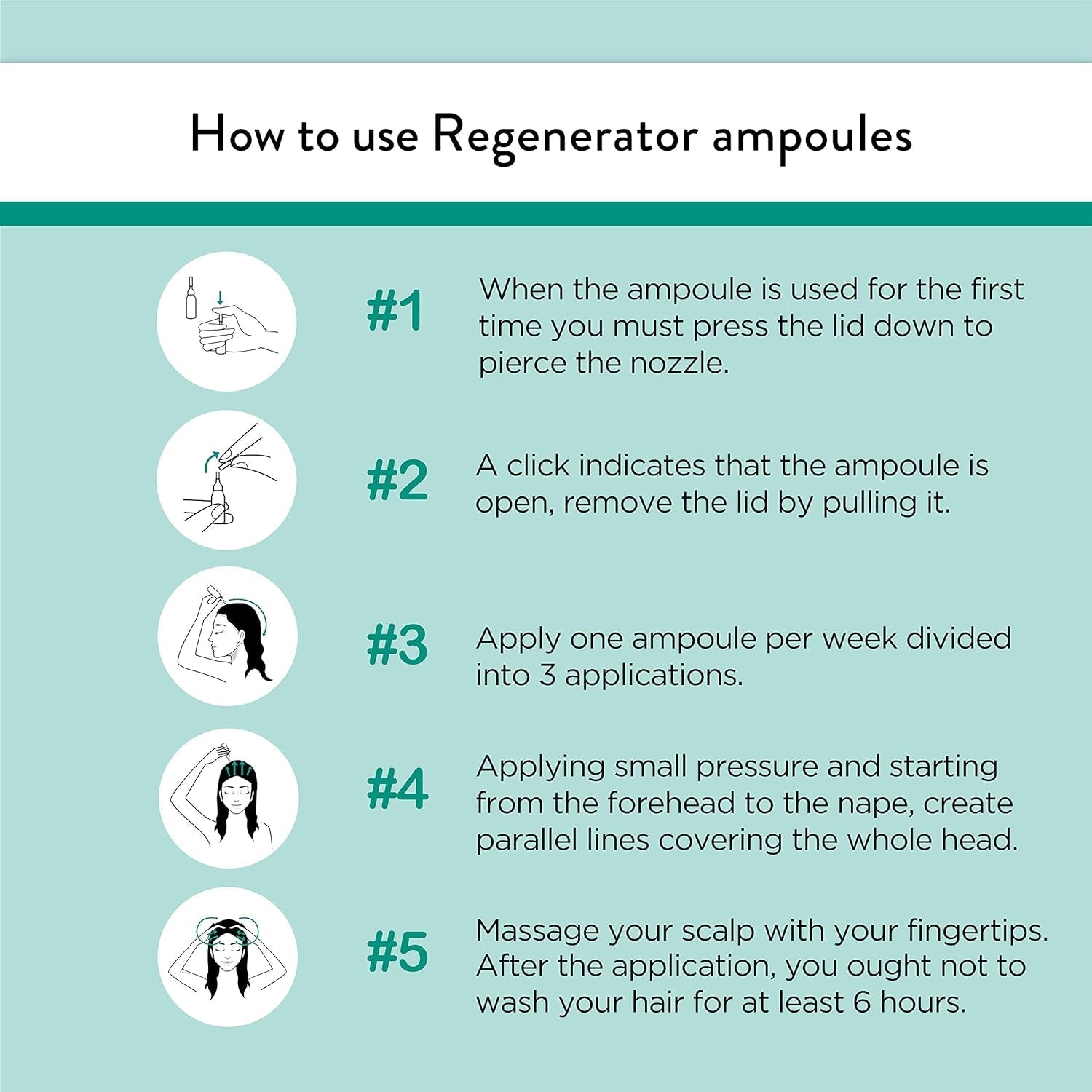 How to use Regenerator ampoules

#1 When the ampoule is used for the first time you must press the lid down to pierce the nozzle.

#2 A click indicates that the ampoule is open, remove the lid by pulling it.

#3 Apply one ampoule per week divided into 3 applications.

#4 Applying small pressure and starting from the forehead to the nape, create parallel lines covering the whole head.

#5 Massage your scalp with your fingertips. After the application, you ought not to wash your hair for at least 6 hours.