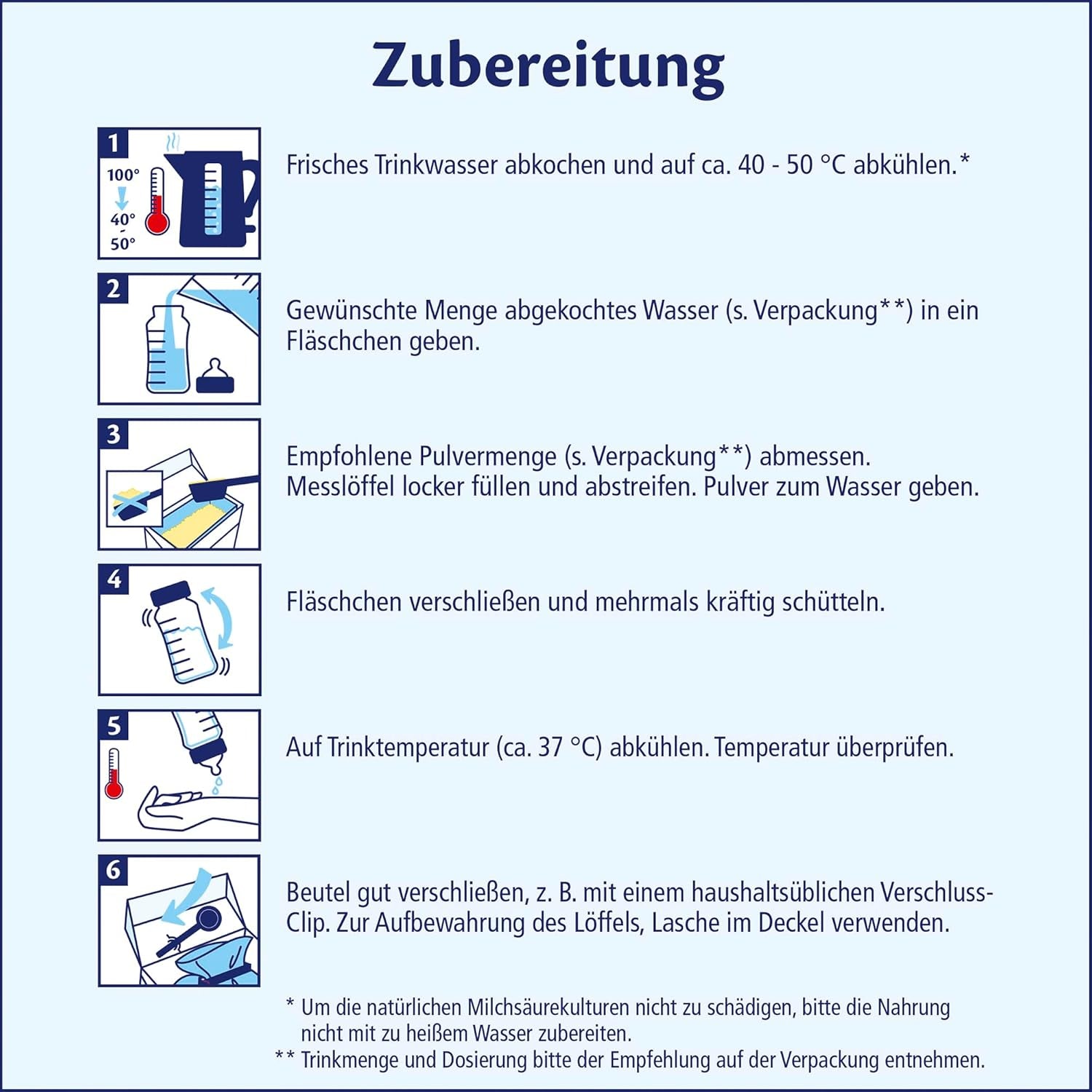 Zubereitung

1
100°
40°
-
50°

Frisches Trinkwasser abkochen und auf ca. 40 - 50 °C abkühlen.*

2

Gewünschte Menge abgekochtes Wasser (s. Verpackung**) in ein Fläschchen geben.

3

Empfohlene Pulvermenge (s. Verpackung**) abmessen. Messlöffel locker füllen und abstreifen. Pulver zum Wasser geben.

4

Fläschchen verschließen und mehrmals kräftig schütteln.

5

Auf Trinktemperatur (ca. 37 °C) abkühlen. Temperatur überprüfen.

6

Beutel gut verschließen, z. B. mit einem haushaltsüblichen Verschluss-Clip. Zur Aufbewahrung des Löffels, Lasche im Deckel verwenden.

* Um die natürlichen Milchsäurekulturen nicht zu schädigen, bitte die Nahrung nicht mit zu heißem Wasser zubereiten.
** Trinkmenge und Dosierung bitte der Empfehlung auf der Verpackung entnehmen.