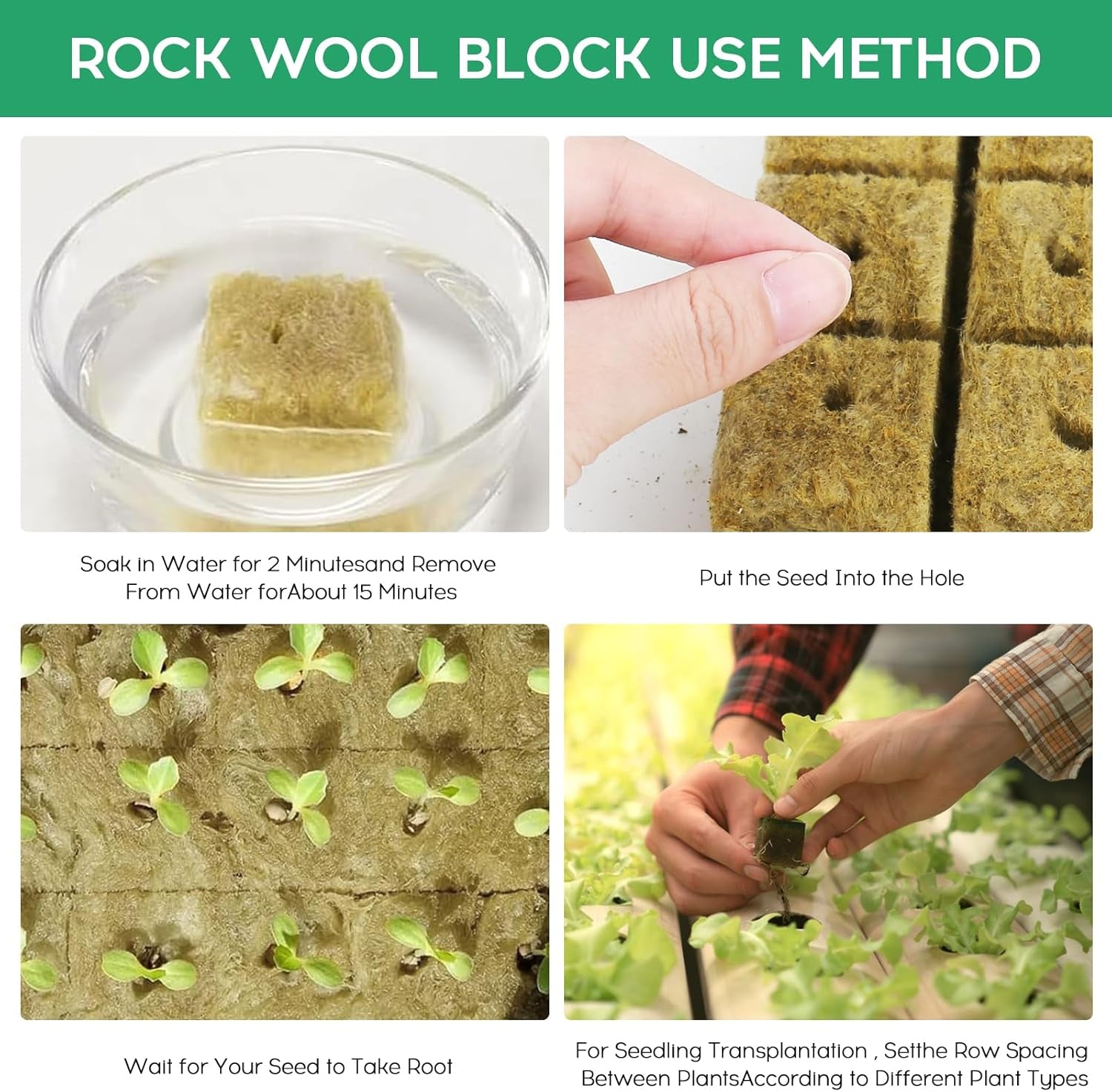 ROCK WOOL BLOCK USE METHOD

Soak in Water for 2 Minutesand Remove From Water forAbout 15 Minutes

Put the Seed Into the Hole

Wait for Your Seed to Take Root

For Seedling Transplantation , Setthe Row Spacing Between PlantsAccording to Different Plant Types