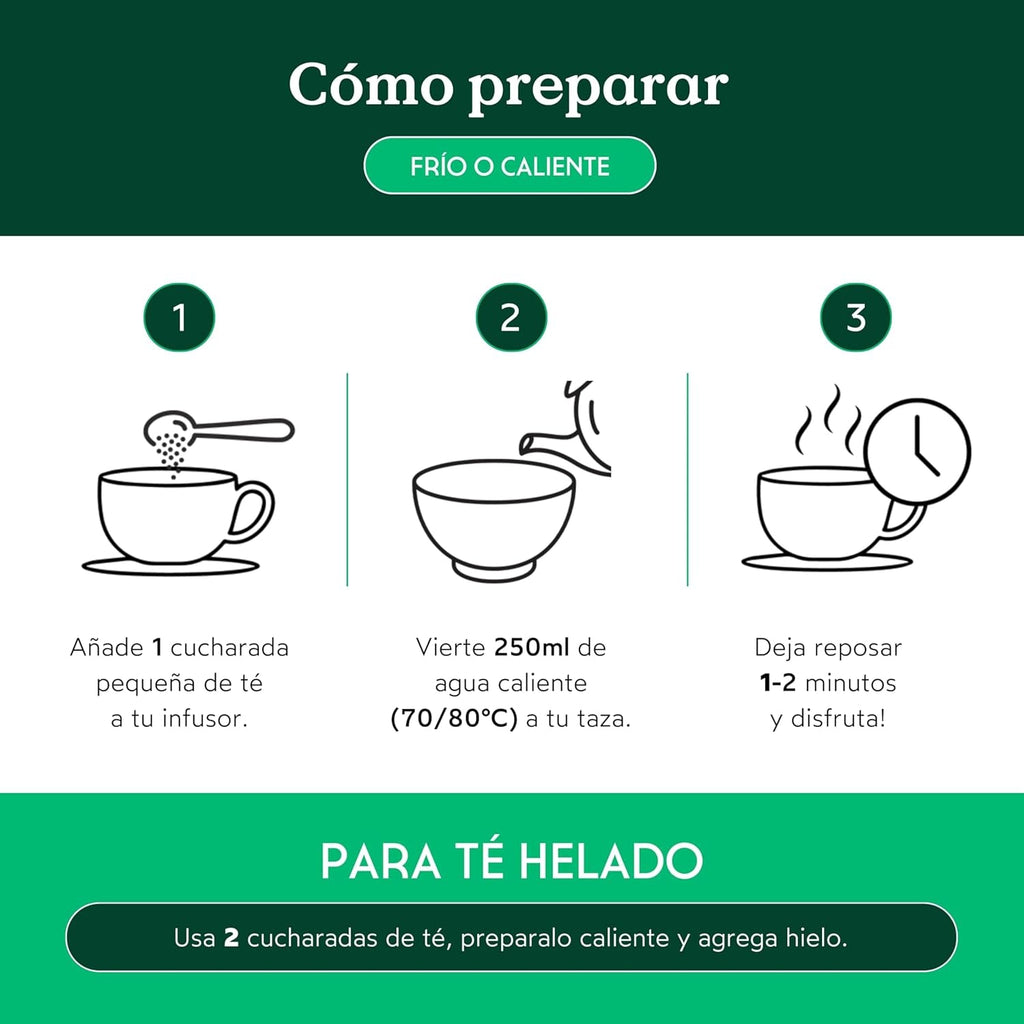 Cómo preparar

FRÍO O CALIENTE

1

Añade 1 cucharada pequeña de té a tu infusor.

2

Vierte 250ml de agua caliente (70/80°C) a tu taza.

3

Deja reposar 1-2 minutos y disfruta!

PARA TÉ HELADO

Usa 2 cucharadas de té, preparalo caliente y agrega hielo.