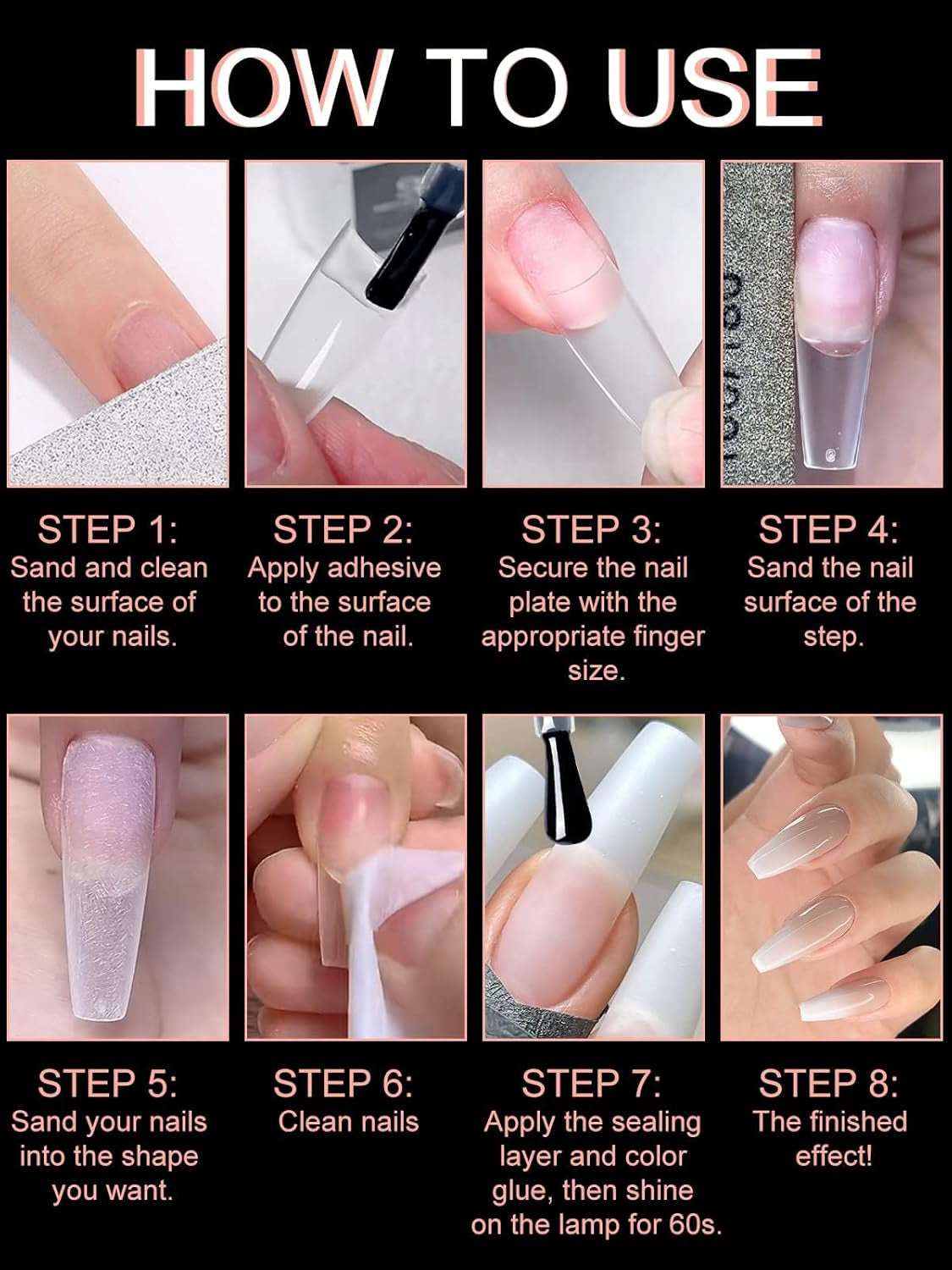 HOW TO USE

STEP 1:
Sand and clean the surface of your nails.

STEP 2:
Apply adhesive to the surface of the nail.

STEP 3:
Secure the nail plate with the appropriate finger size.

STEP 4:
Sand the nail surface of the step.

STEP 5:
Sand your nails into the shape you want.

STEP 6:
Clean nails

STEP 7:
Apply the sealing layer and color glue, then shine on the lamp for 60s.

STEP 8:
The finished effect!