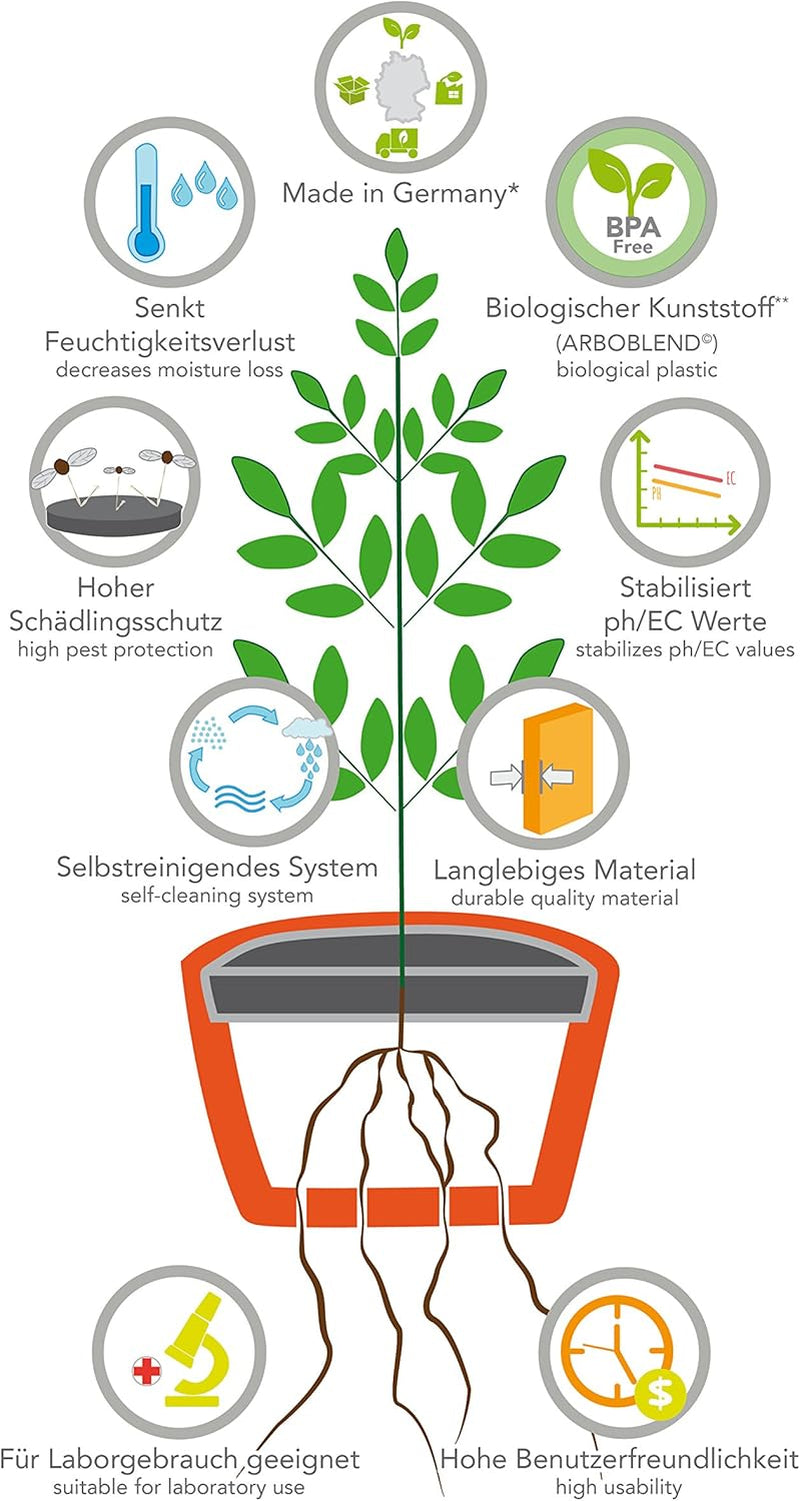 Made in Germany*

Senkt Feuchtigkeitsverlust
decreases moisture loss

BPA Free

Biologischer Kunststoff**
(ARBOBLEND©)
biological plastic

Hoher Schädlingsschutz
high pest protection

EC
PH

Stabilisiert ph/EC Werte
stabilizes ph/EC values

Selbstreinigendes System
self-cleaning system

Langlebiges Material
durable quality material

Für Laborgebrauch geeignet
suitable for laboratory use

Hohe Benutzerfreundlichkeit
high usability