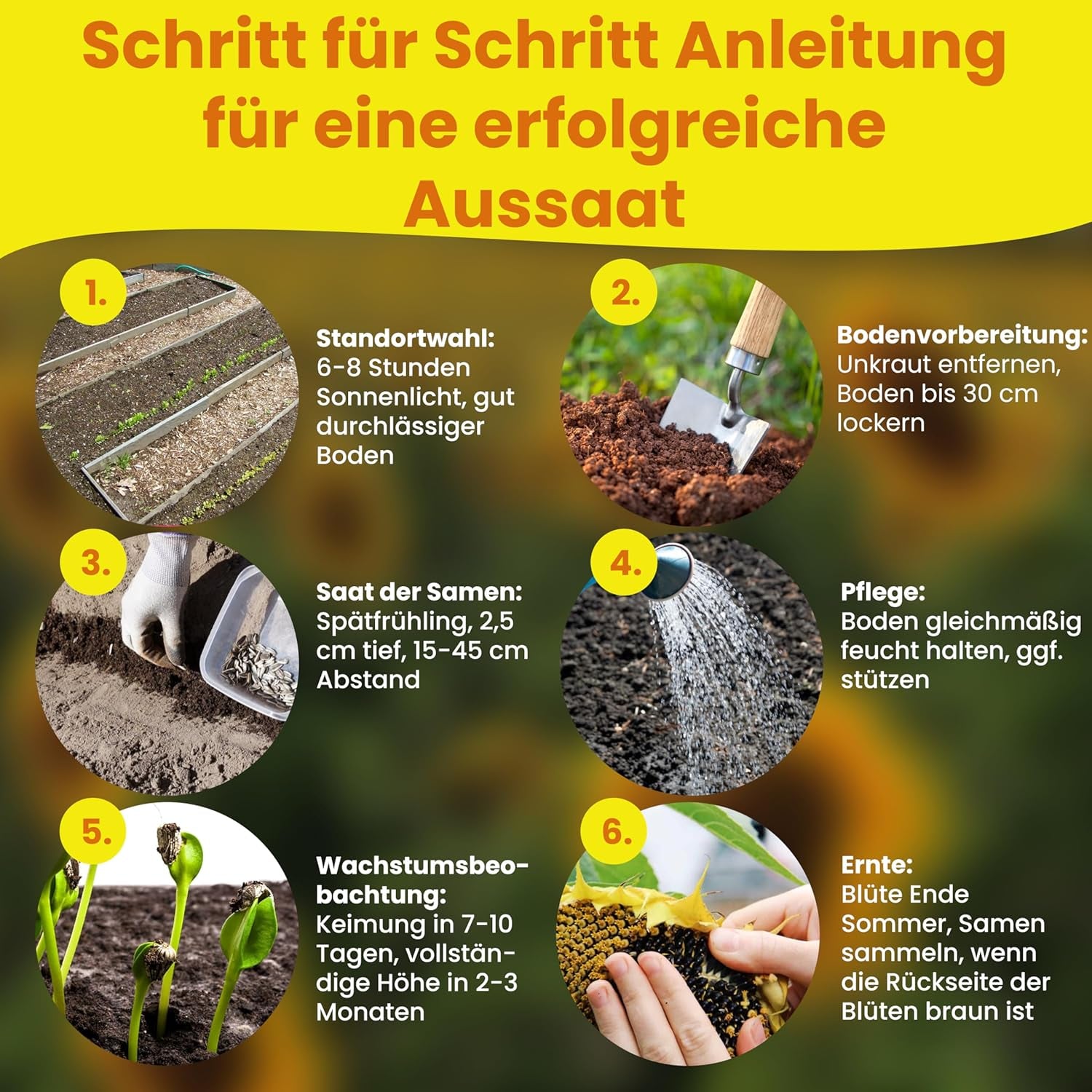 Schritt für Schritt Anleitung für eine erfolgreiche Aussaat

1.

Standortwahl: 6-8 Stunden Sonnenlicht, gut durchlässiger Boden

2.

Bodenvorbereitung: Unkraut entfernen, Boden bis 30 cm lockern

3.

Saat der Samen: Spätfrühling, 2,5 cm tief, 15-45 cm Abstand

4.

Pflege: Boden gleichmäßig feucht halten, ggf. stützen

5.

Wachstumsbeobachtung: Keimung in 7-10 Tagen, vollständige Höhe in 2-3 Monaten

6.

Ernte: Blüte Ende Sommer, Samen sammeln, wenn die Rückseite der Blüten braun ist