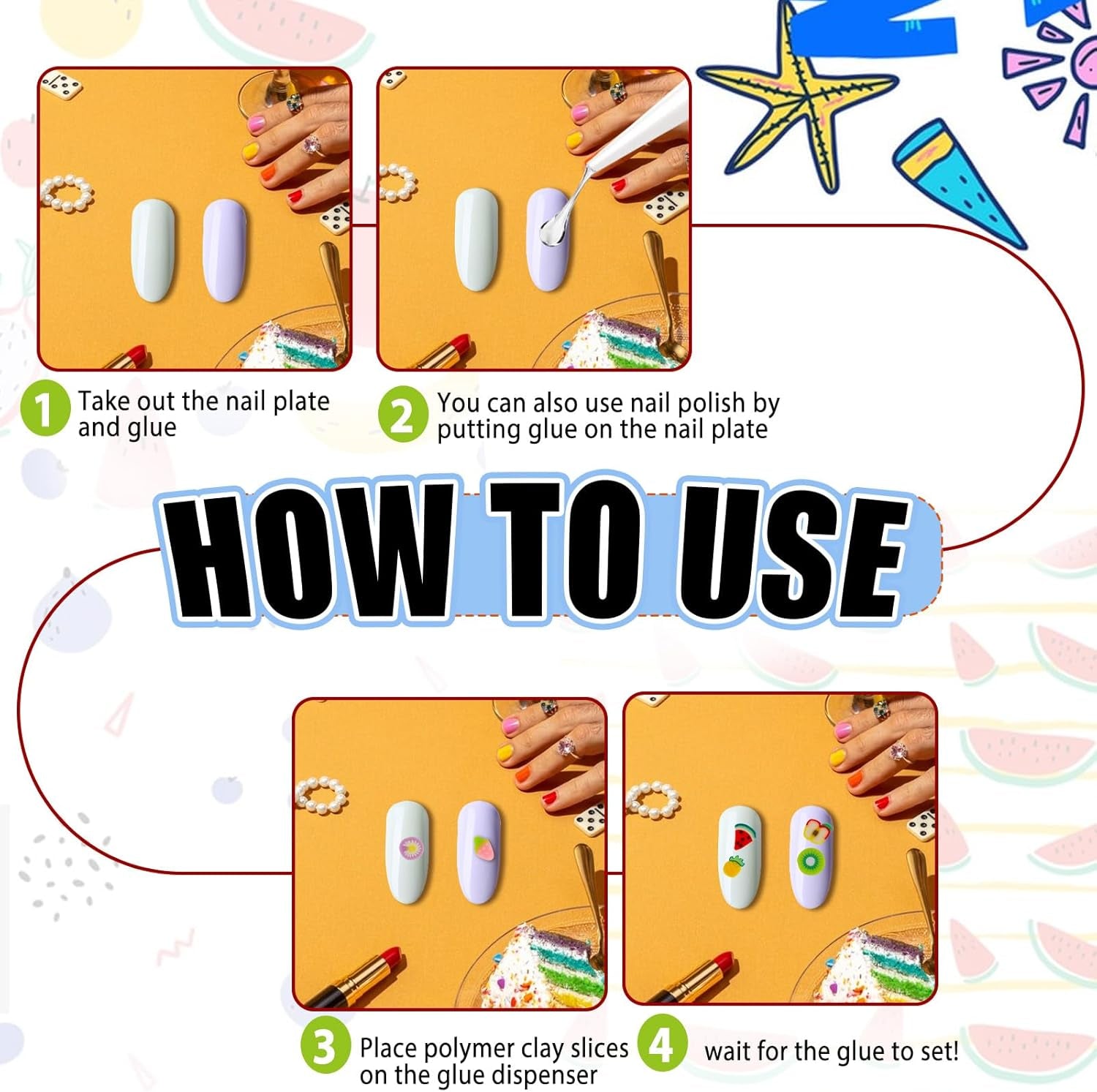 1 Take out the nail plate and glue

2 You can also use nail polish by putting glue on the nail plate

HOW TO USE

3 Place polymer clay slices on the glue dispenser

4 wait for the glue to set!