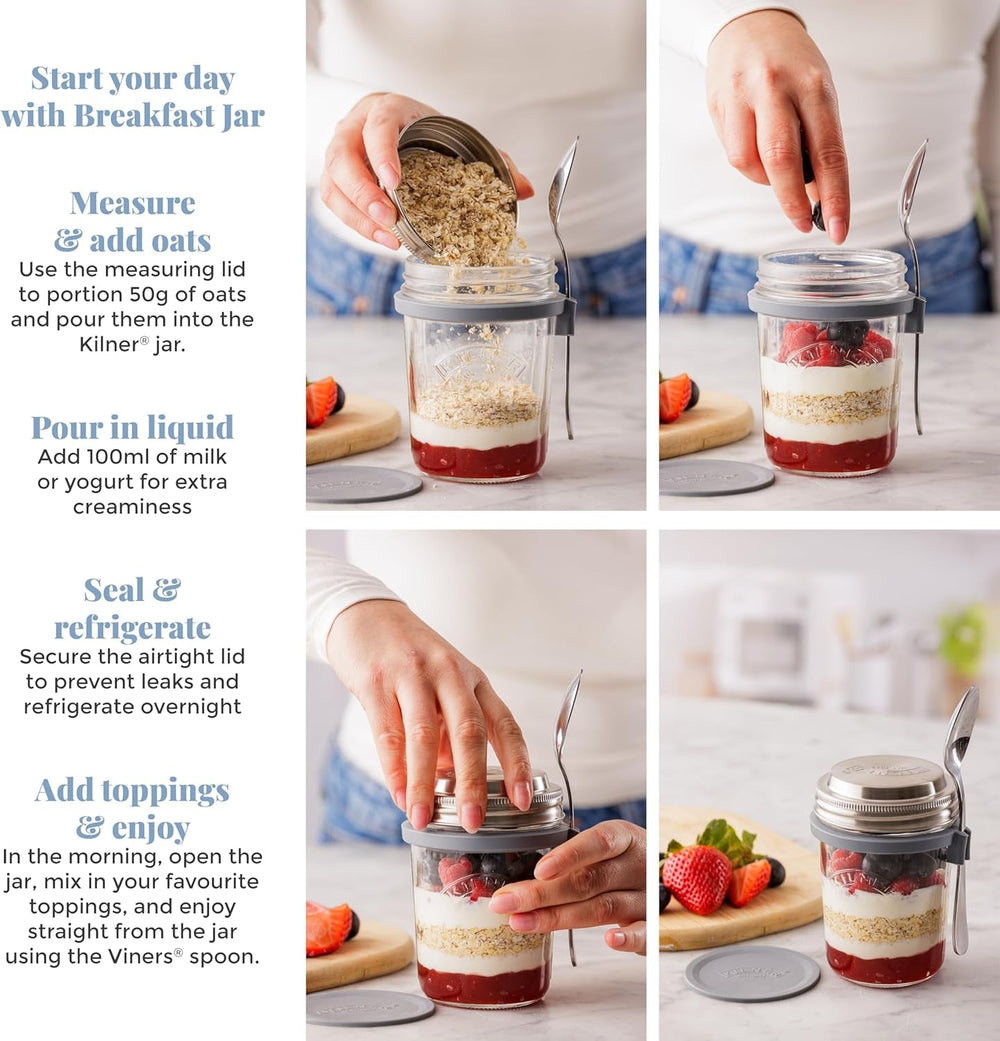 Start your day with Breakfast Jar

Measure & add oats
Use the measuring lid to portion 50g of oats and pour them into the Kilner® jar.

Pour in liquid
Add 100ml of milk or yogurt for extra creaminess

Seal & refrigerate
Secure the airtight lid to prevent leaks and refrigerate overnight

Add toppings & enjoy
In the morning, open the jar, mix in your favourite toppings, and enjoy straight from the jar using the Viners® spoon.